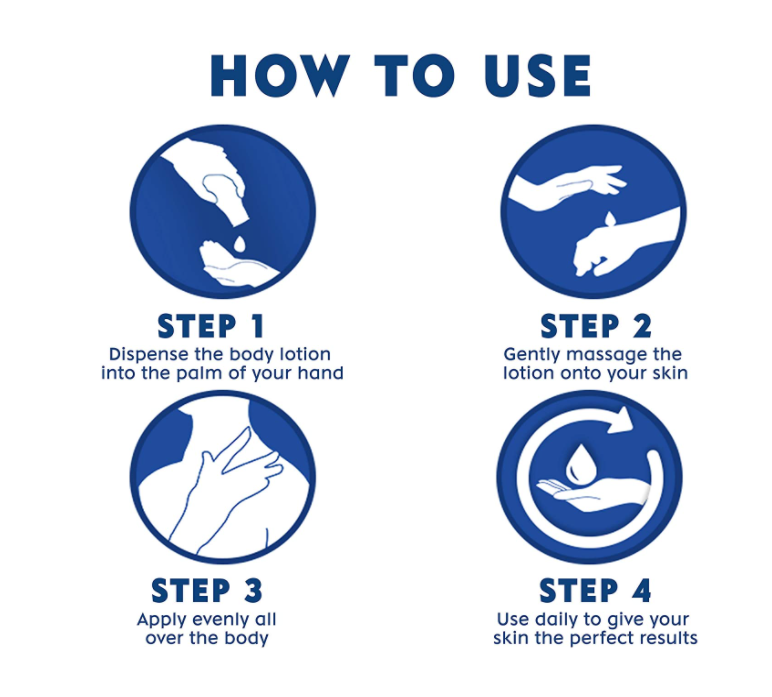 HOW TO USE

STEP 1
Dispense the body lotion into the palm of your hand

STEP 2
Gently massage the lotion onto your skin

STEP 3
Apply evenly all over the body

STEP 4
Use daily to give your skin the perfect results